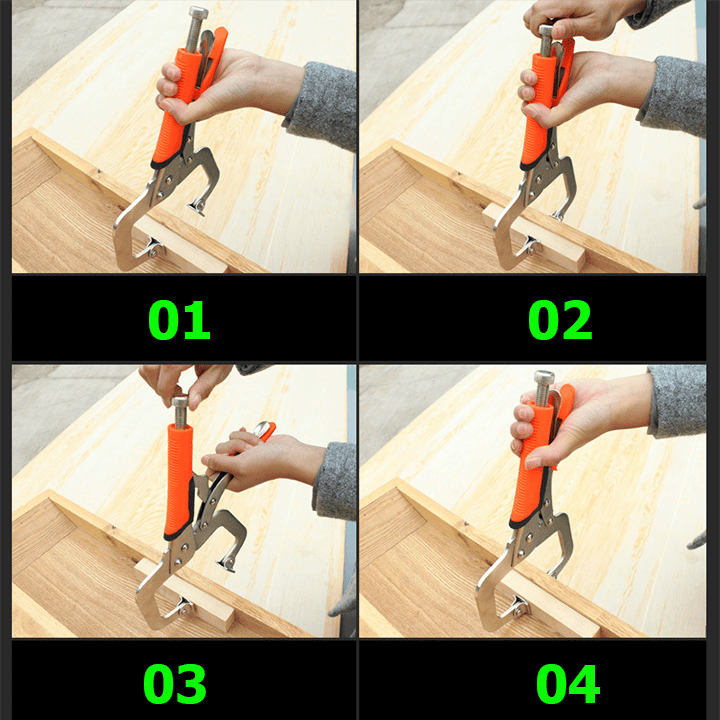 01

02

03

04